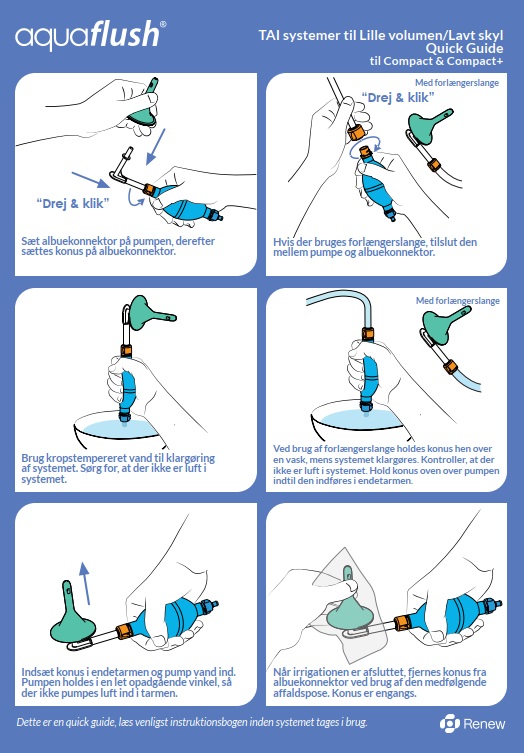 aquaflush®

TAI systemer til Lille volumen/Lavt skyl
Quick Guide
til Compact & Compact+

"Drej & klik"

Sæt albuekonnektor på pumpen, derefter sættes konus på albuekonnektor.

Med forlængerslange

"Drej & klik"

Hvis der bruges forlængerslange, tilslut den mellem pumpe og albuekonnektor.

Brug kropstempereret vand til klargøring af systemet. Sørg for, at der ikke er luft i systemet.

Med forlængerslange

Ved brug af forlængerslange holdes konus hen over en vask, mens systemet klargøres. Kontroller, at der ikke er luft i systemet. Hold konus oven over pumpen indtil den indføres i endetarmen.

Indsæt konus i endetarmen og pump vand ind. Pumpen holdes i en let opadgående vinkel, så der ikke pumpes luft ind i tarmen.

Når irrigationen er afsluttet, fjernes konus fra albuekonnektor ved brug af den medfølgende affaldspose. Konus er engangs.

Dette er en quick guide, læs venligst instruktionsbogen inden systemet tages i brug.

Renew